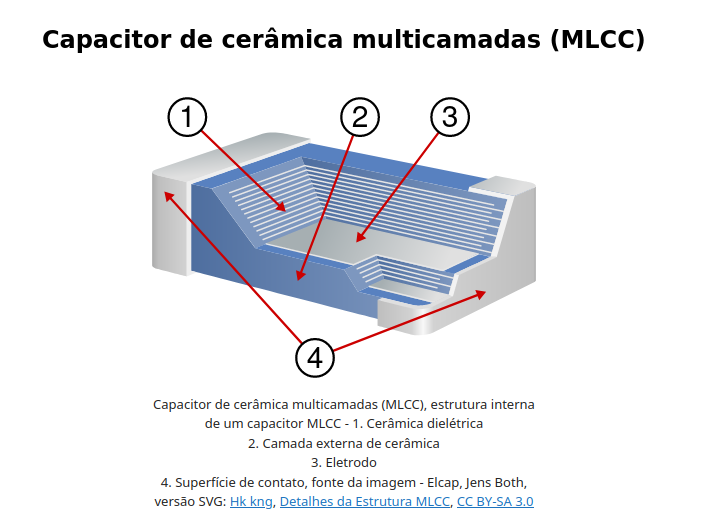 Capacitor de cerâmica multicamadas (MLCC)

1

2

3

4

Capacitor de cerâmica multicamadas (MLCC), estrutura interna de um capacitor MLCC - 1. Cerâmica dielétrica
2. Camada externa de cerâmica
3. Eletrodo
4. Superfície de contato, fonte da imagem - Elcap, Jens Both, versão SVG: Hk kng, Detalhes da Estrutura MLCC, CC BY-SA 3.0